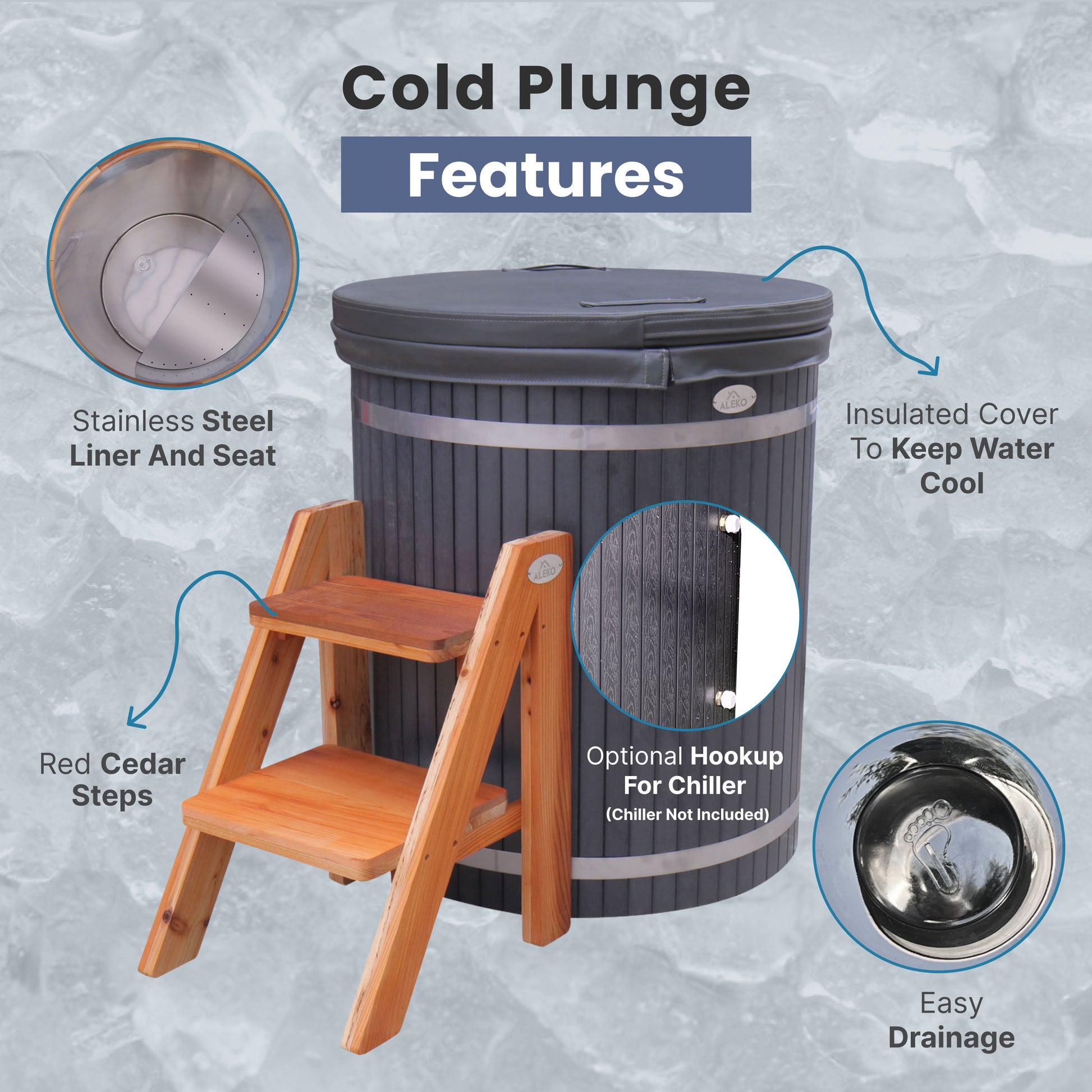 Cold Plunge

Features

Stainless Steel Liner And Seat

ALEKO

Insulated Cover To Keep Water Cool

ALEKO

Red Cedar Steps

Optional Hookup For Chiller (Chiller Not Included)

Easy Drainage